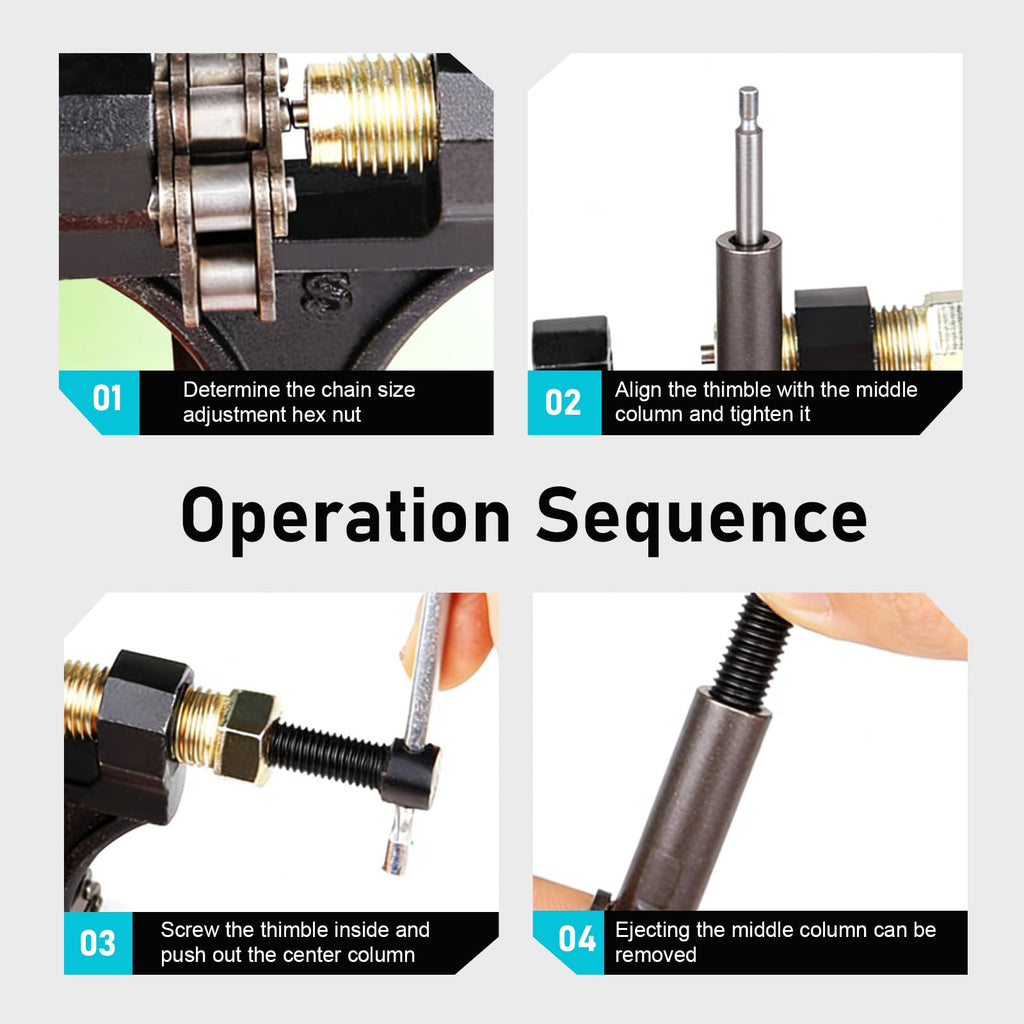 01 Determine the chain size adjustment hex nut

02 Align the thimble with the middle column and tighten it

Operation Sequence

03 Screw the thimble inside and push out the center column

04 Ejecting the middle column can be removed