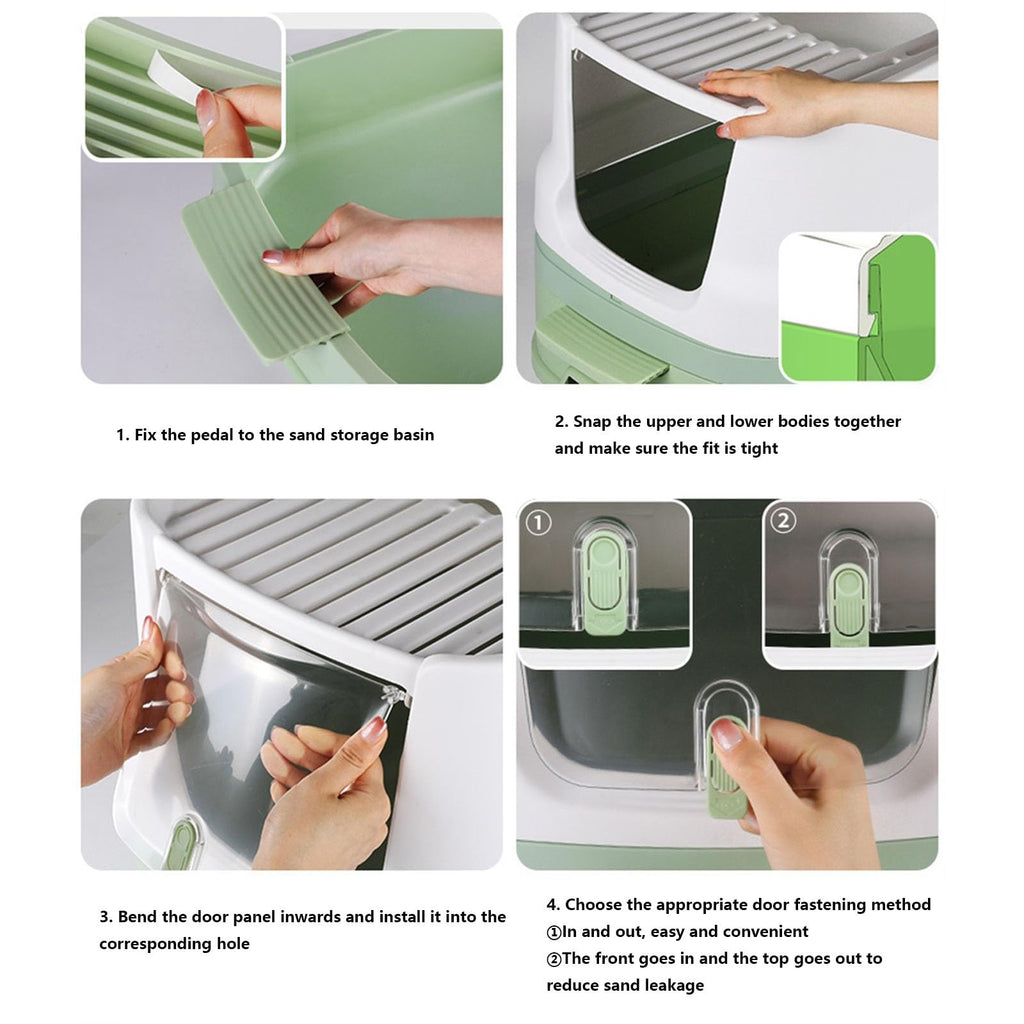 1. Fix the pedal to the sand storage basin

2. Snap the upper and lower bodies together and make sure the fit is tight

①

②

3. Bend the door panel inwards and install it into the corresponding hole

4. Choose the appropriate door fastening method
①In and out, easy and convenient
②The front goes in and the top goes out to reduce sand leakage