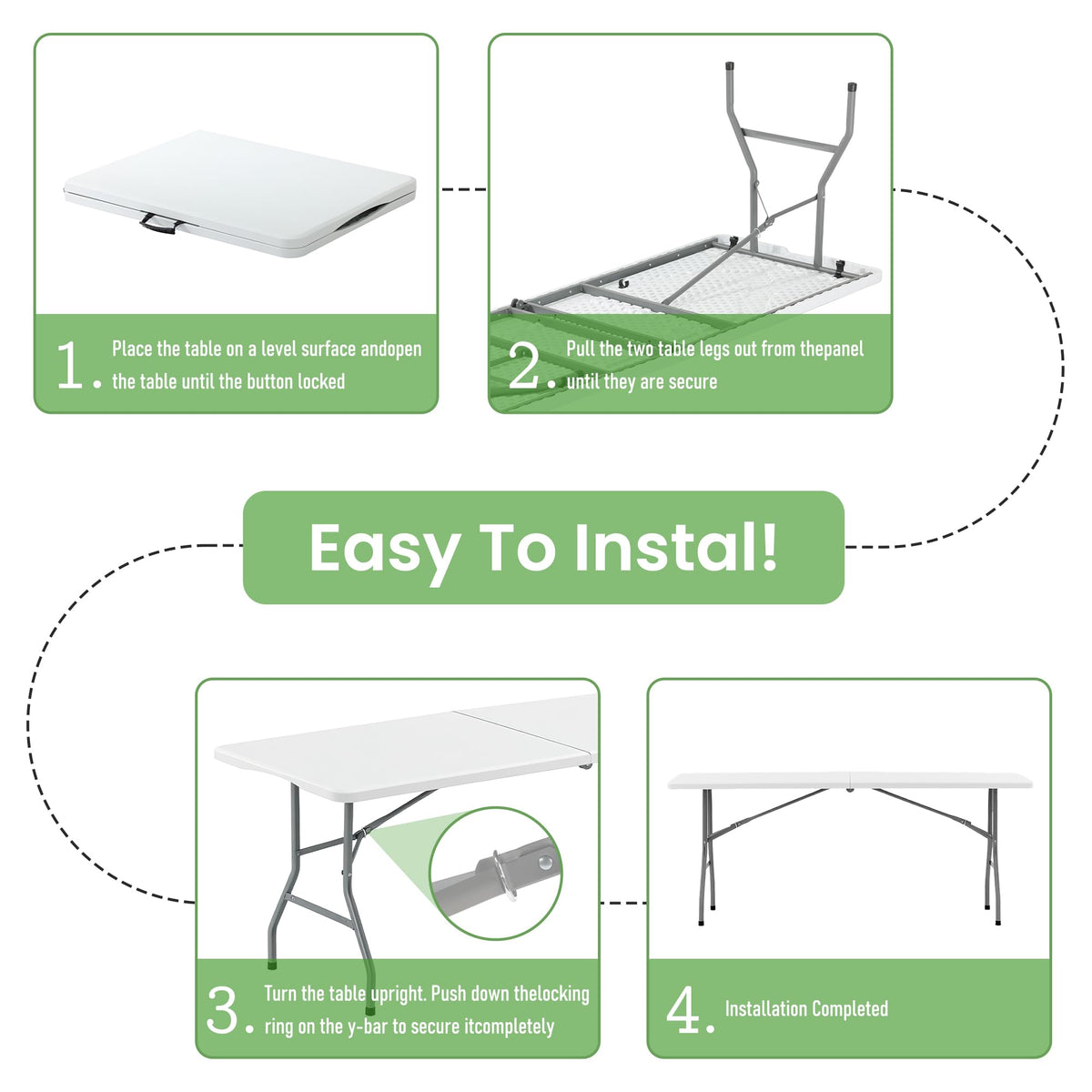 1. Place the table on a level surface andopen the table until the button locked

2. Pull the two table legs out from thepanel until they are secure

Easy To Instal!

3. Turn the table upright. Push down thelocking ring on the y-bar to secure itcompletely

4. Installation Completed