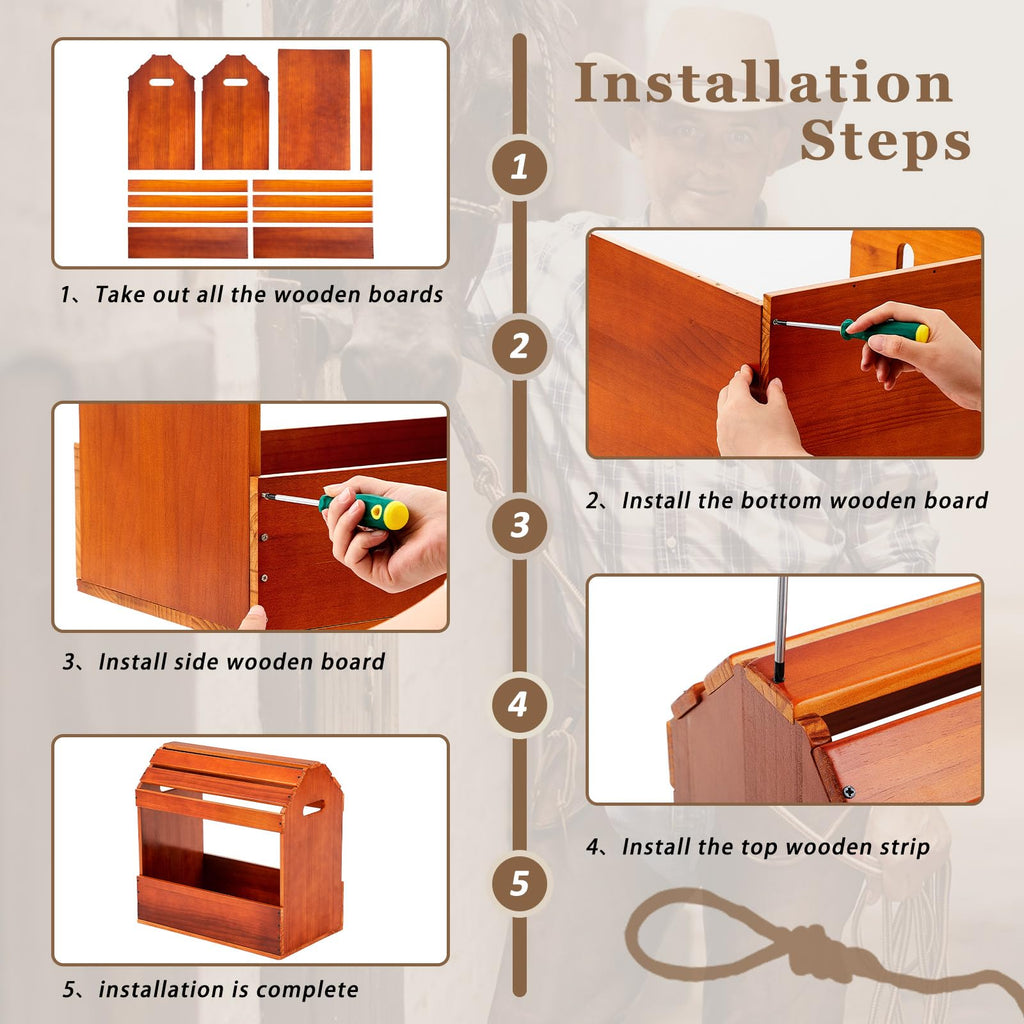 Installation Steps

1

1、Take out all the wooden boards

2

2、Install the bottom wooden board

3

3、Install side wooden board

4

4、Install the top wooden strip

5

5、installation is complete