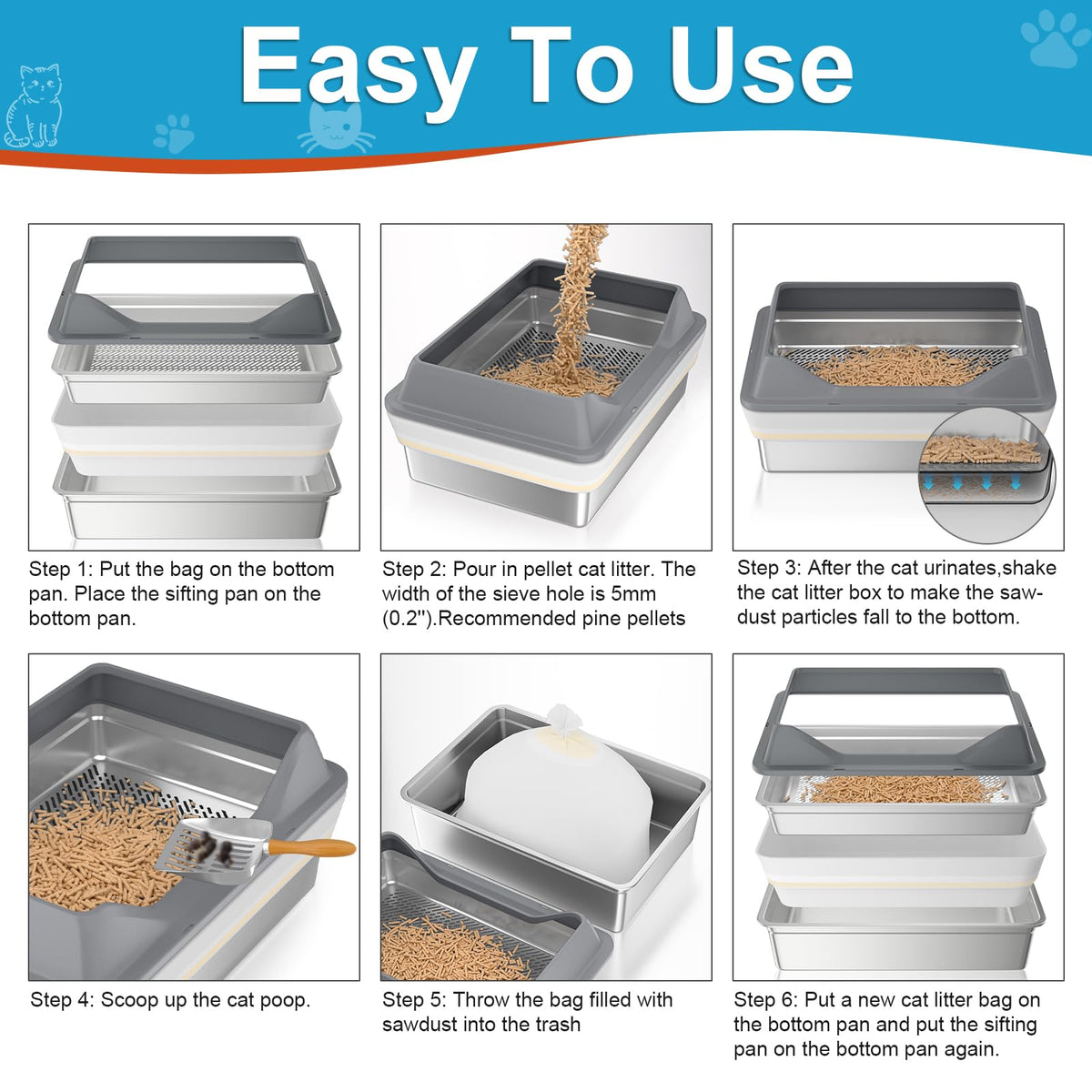 Easy To Use

Step 1: Put the bag on the bottom pan. Place the sifting pan on the bottom pan.

Step 2: Pour in pellet cat litter. The width of the sieve hole is 5mm (0.2'').Recommended pine pellets

Step 3: After the cat urinates,shake the cat litter box to make the sawdust particles fall to the bottom.

Step 4: Scoop up the cat poop.

Step 5: Throw the bag filled with sawdust into the trash

Step 6: Put a new cat litter bag on the bottom pan and put the sifting pan on the bottom pan again.